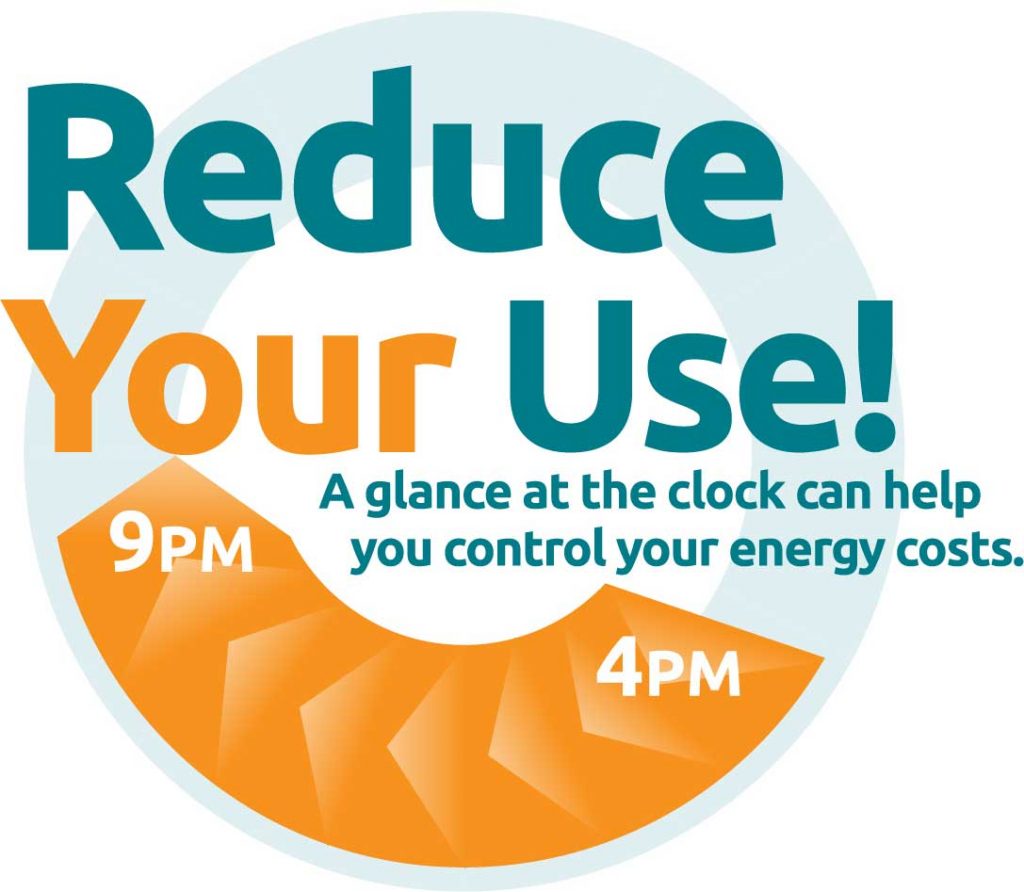 Reduce Your Use!

A glance at the clock can help you control your energy costs.

9PM

4PM